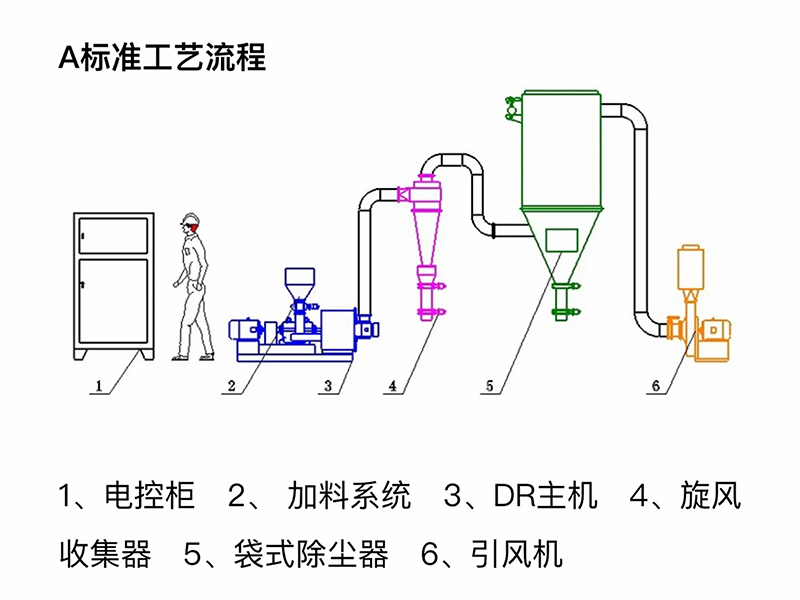 A标准工艺流程

1 2 3 4 5 6

1、电控柜　2、 加料系统　3、DR主机　4、旋风收集器　5、袋式除尘器　6、引风机